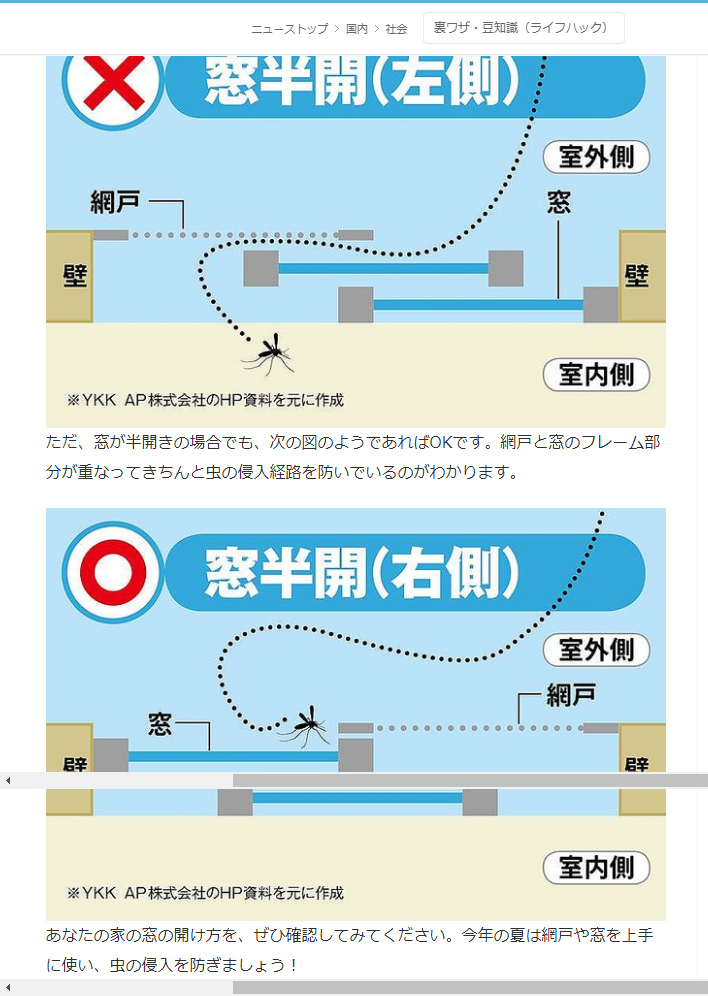 ニューストップ > 国内 > 社会

裏ワザ・豆知識（ライフハック）

窓半開(左側)

室外側

網戸

窓

壁

壁

室内側

※YKK AP株式会社のHP資料を元に作成

ただ、窓が半開きの場合でも、次の図のようであればOKです。網戸と窓のフレーム部分が重なってきちんと虫の侵入経路を防いでいるのがわかります。

窓半開(右側)

室外側

網戸

窓

壁

壁

室内側

※YKK AP株式会社のHP資料を元に作成

あなたの家の窓の開け方を、ぜひ確認してみてください。今年の夏は網戸や窓を上手に使い、虫の侵入を防ぎましょう！